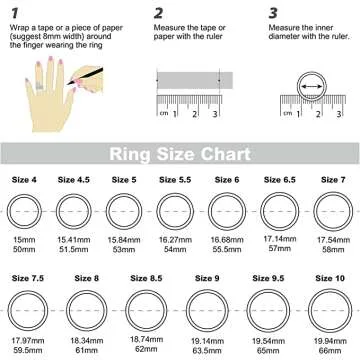 1
Wrap a tape or a piece of paper (suggest 8mm width) around the finger wearing the ring

2
Measure the tape or paper with the ruler

cm 1 2 3

3
Measure the inner diameter with the ruler.

cm 1 2 3

Ring Size Chart

Size 4
15mm
50mm

Size 4.5
15.41mm
51.5mm

Size 5
15.84mm
53mm

Size 5.5
16.27mm
54mm

Size 6
16.68mm
55.5mm

Size 6.5
17.14mm
57mm

Size 7
17.54mm
58mm

Size 7.5
17.97mm
59.5mm

Size 8
18.34mm
61mm

Size 8.5
18.74mm
62mm

Size 9
19.14mm
63.5mm

Size 9.5
19.54mm
65mm

Size 10
19.94mm
66mm