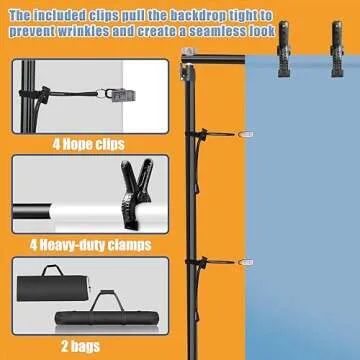 The included clips pull the backdrop tight to prevent wrinkles and create a seamless look

4 Hope clips

4 Heavy-duty clamps

2 bags