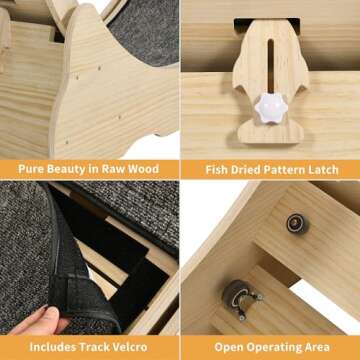 Pure Beauty in Raw Wood

Fish Dried Pattern Latch

Includes Track Velcro

Open Operating Area