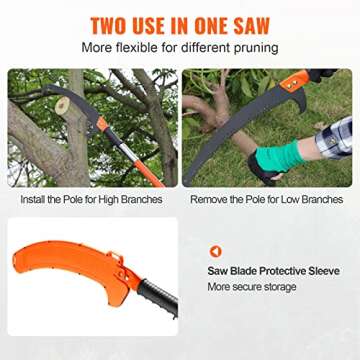 TWO USE IN ONE SAW
More flexible for different pruning

Install the Pole for High Branches

Remove the Pole for Low Branches

Saw Blade Protective Sleeve
More secure storage