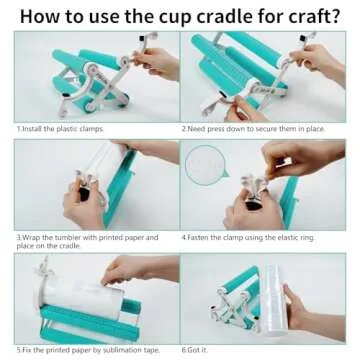 How to use the cup cradle for craft?

1.Install the plastic clamps.

2.Need press down to secure them in place.

3.Wrap the tumbler with printed paper and place on the cradle.

4.Fasten the clamp using the elastic ring.

5.Fix the printed paper by sublimation tape.

6.Got it.