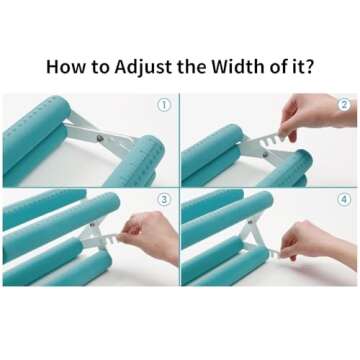 How to Adjust the Width of it?

①

②

③

④