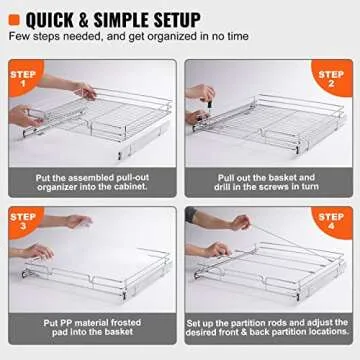 QUICK & SIMPLE SETUP
Few steps needed, and get organized in no time

STEP 1

Put the assembled pull-out organizer into the cabinet.

STEP 2

Pull out the basket and drill in the screws in turn

STEP 3

Put PP material frosted pad into the basket

STEP 4

Set up the partition rods and adjust the desired front & back partition locations.