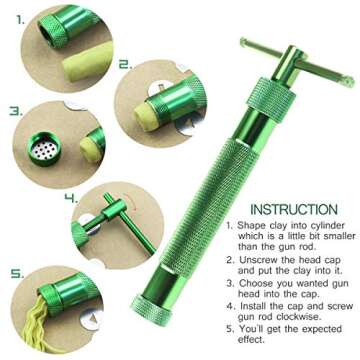 1.

2.

3.

4.

5.

INSTRUCTION

1. Shape clay into cylinder which is a little bit smaller than the gun rod.
2. Unscrew the head cap and put the clay into it.
3. Choose you wanted gun head into the cap.
4. Install the cap and screw gun rod clockwise.
5. You'll get the expected effect.