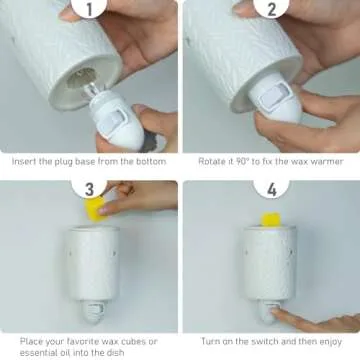 1

Insert the plug base from the bottom

2

Rotate it 90° to fix the wax warmer

3

Place your favorite wax cubes or essential oil into the dish

4

Turn on the switch and then enjoy