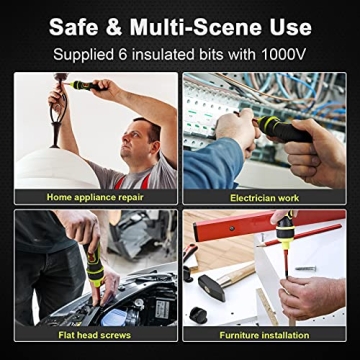 Safe & Multi-Scene Use
Supplied 6 insulated bits with 1000V

Home appliance repair

Electrician work

Flat head screws

Furniture installation