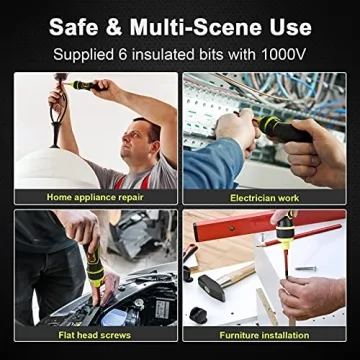 Safe & Multi-Scene Use

Supplied 6 insulated bits with 1000V

Home appliance repair

Electrician work

Flat head screws

Furniture installation