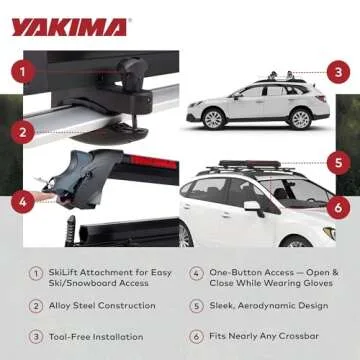 YAKIMA

1
2
3
4
5
6

1 SkiLift Attachment for Easy Ski/Snowboard Access

2 Alloy Steel Construction

3 Tool-Free Installation

4 One-Button Access — Open & Close While Wearing Gloves

5 Sleek, Aerodynamic Design

6 Fits Nearly Any Crossbar