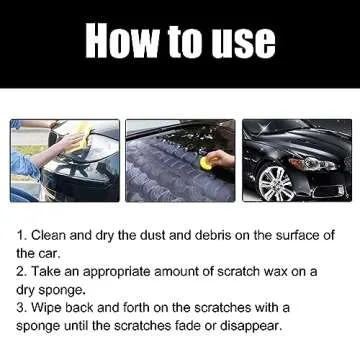 How to use

1. Clean and dry the dust and debris on the surface of the car.
2. Take an appropriate amount of scratch wax on a dry sponge.
3. Wipe back and forth on the scratches with a sponge until the scratches fade or disappear.