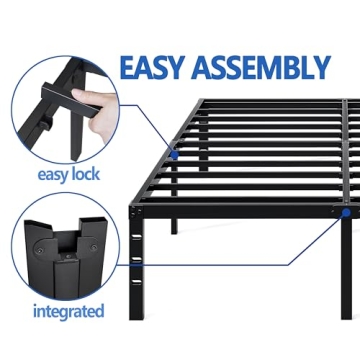 EASY ASSEMBLY

easy lock

integrated