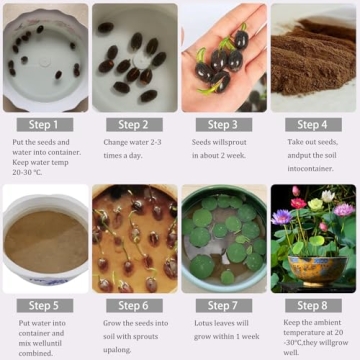 Step 1

Put the seeds and water into container. Keep water temp 20-30 ℃.

Step 2

Change water 2-3 times a day.

Step 3

Seeds willsprout in about 2 week.

Step 4

Take out seeds, andput the soil intocontainer.

Step 5

Put water into container and mix welluntil combined.

Step 6

Grow the seeds into soil with sprouts upalong.

Step 7

Lotus leaves will grow within 1 week

Step 8

Keep the ambient temperature at 20 -30℃,they willgrow well.