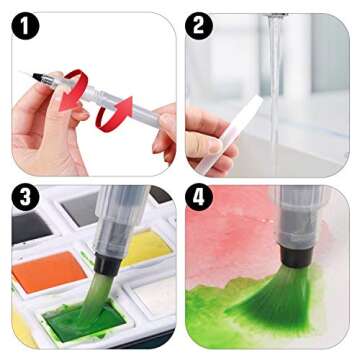 1

2

3

4