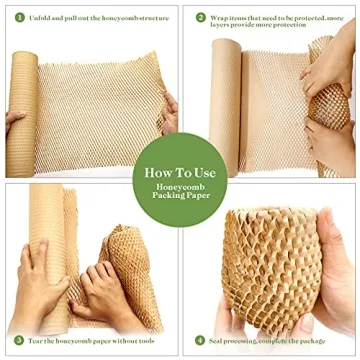 1 Unfold and pull out the honeycomb structure

2 Wrap items that need to be protected, more layers provide more protection

How To Use
Honeycomb
Packing Paper

3 Tear the honeycomb paper without tools

4 Seal processing, complete the package