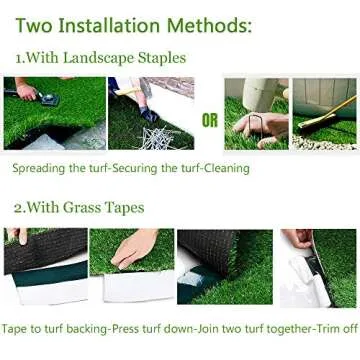 Two Installation Methods:

1.With Landscape Staples

OR

Spreading the turf-Securing the turf-Cleaning

2.With Grass Tapes

Tape to turf backing-Press turf down-Join two turf together-Trim off