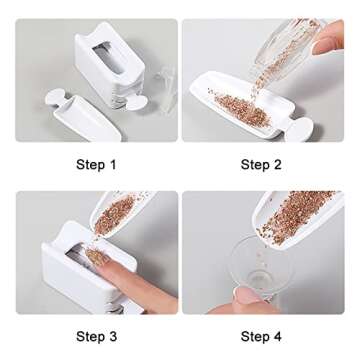 Step 1

Step 2

Step 3

Step 4