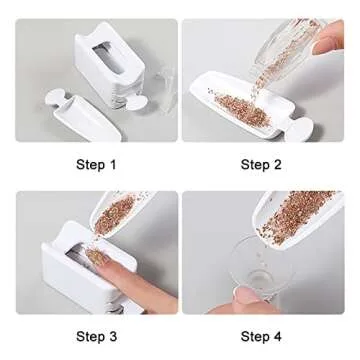 Step 1

Step 2

Step 3

Step 4