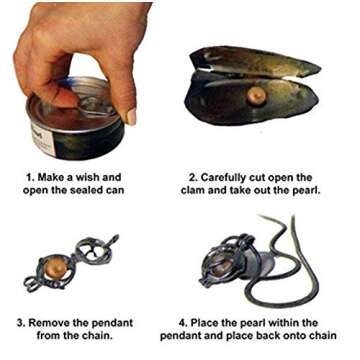 1. Make a wish and open the sealed can

2. Carefully cut open the clam and take out the pearl.

3. Remove the pendant from the chain.

4. Place the pearl within the pendant and place back onto chain