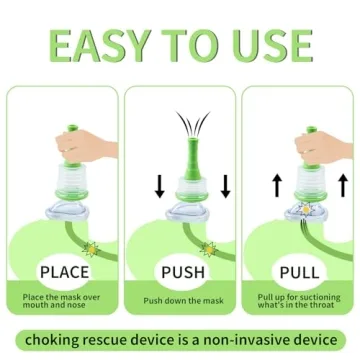 EASY TO USE

PLACE

Place the mask over mouth and nose

PUSH

Push down the mask

PULL

Pull up for suctioning what's in the throat

choking rescue device is a non-invasive device