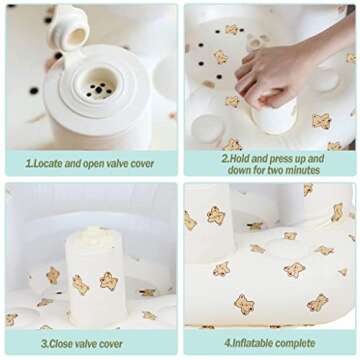 1.Locate and open valve cover

2.Hold and press up and down for two minutes

3.Close valve cover

4.Inflatable complete