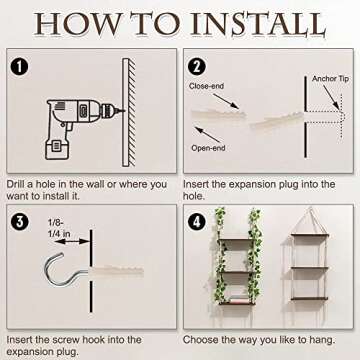 HOW TO INSTALL

1

Drill a hole in the wall or where you want to install it.

2

Close-end

Open-end

Anchor Tip

Insert the expansion plug into the hole.

3

1/8-1/4 in

Insert the screw hook into the expansion plug.

4

Choose the way you like to hang.