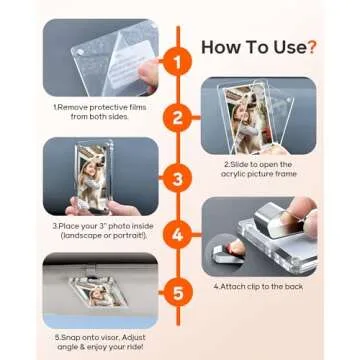 How To Use?

1

1.Remove protective films from both sides.

2

2.Slide to open the acrylic picture frame

3

3.Place your 3" photo inside (landscape or portrait!).

4

4.Attach clip to the back

5

5.Snap onto visor. Adjust angle & enjoy your ride!