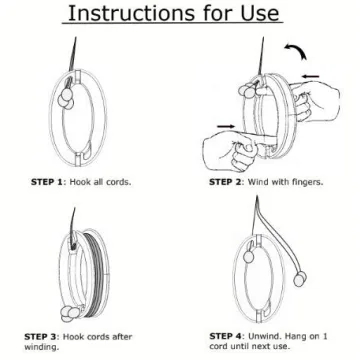 Instructions for Use

STEP 1: Hook all cords.

STEP 2: Wind with fingers.

STEP 3: Hook cords after winding.

STEP 4: Unwind. Hang on 1 cord until next use.