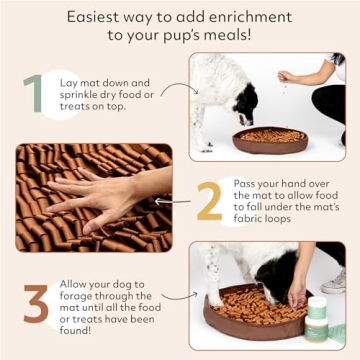 Easiest way to add enrichment to your pup's meals!

1 Lay mat down and sprinkle dry food or treats on top.

2 Pass your hand over the mat to allow food to fall under the mat's fabric loops

3 Allow your dog to forage through the mat until all the food or treats have been found!