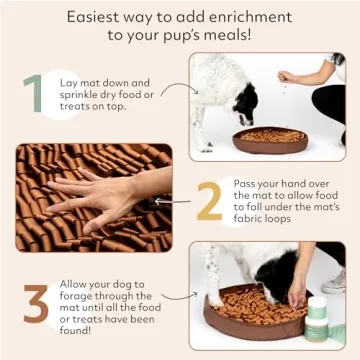 Easiest way to add enrichment to your pup's meals!

1 Lay mat down and sprinkle dry food or treats on top.

2 Pass your hand over the mat to allow food to fall under the mat's fabric loops

3 Allow your dog to forage through the mat until all the food or treats have been found!