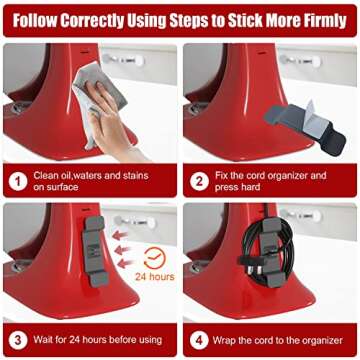 Follow Correctly Using Steps to Stick More Firmly

1 Clean oil,waters and stains on surface

2 Fix the cord organizer and press hard

24 hours

3 Wait for 24 hours before using

4 Wrap the cord to the organizer