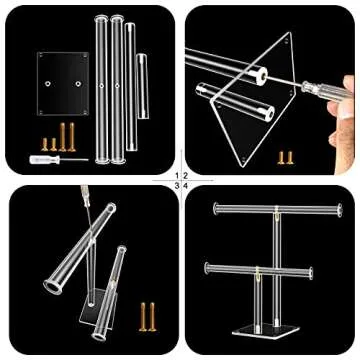 1 2
3 4