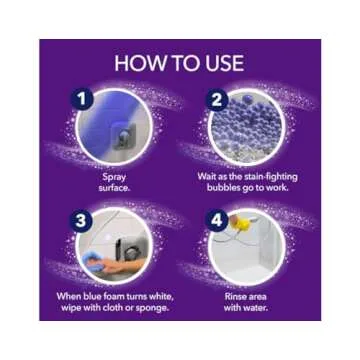 HOW TO USE

1
Spray surface.

2
Wait as the stain-fighting bubbles go to work.

3
When blue foam turns white, wipe with cloth or sponge.

4
Rinse area with water.