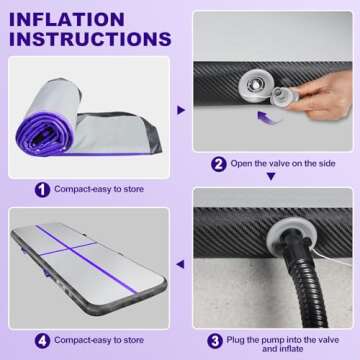 INFLATION INSTRUCTIONS

1 Compact-easy to store

2 Open the valve on the side

3 Plug the pump into the valve and inflate

4 Compact-easy to store