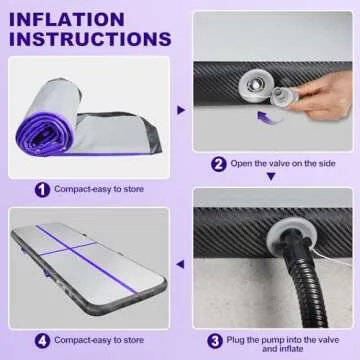 INFLATION INSTRUCTIONS

1 Compact-easy to store

2 Open the valve on the side

3 Plug the pump into the valve and inflate

4 Compact-easy to store