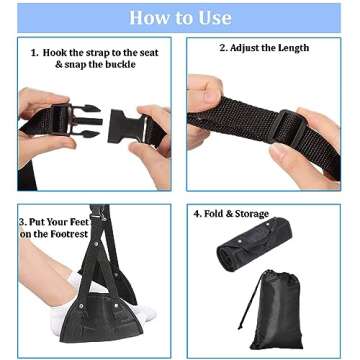 How to Use

1. Hook the strap to the seat & snap the buckle

2. Adjust the Length

3. Put Your Feet on the Footrest

4. Fold & Storage