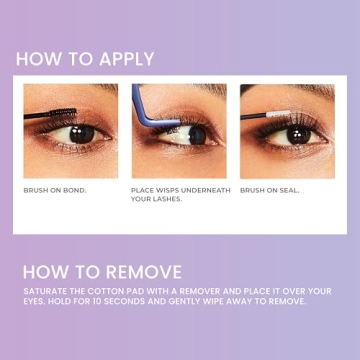 HOW TO APPLY

BRUSH ON BOND.

PLACE WISPS UNDERNEATH YOUR LASHES.

BRUSH ON SEAL.

HOW TO REMOVE

SATURATE THE COTTON PAD WITH A REMOVER AND PLACE IT OVER YOUR EYES. HOLD FOR 10 SECONDS AND GENTLY WIPE AWAY TO REMOVE.