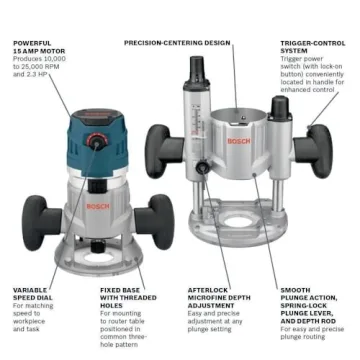 POWERFUL 15 AMP MOTOR
Produces 10,000 to 25,000 RPM and 2.3 HP

PRECISION-CENTERING DESIGN

TRIGGER-CONTROL SYSTEM
Trigger power switch (with lock-on button) conveniently located in handle for enhanced control

BOSCH

BOSCH

VARIABLE SPEED DIAL
For matching speed to workpiece and task

FIXED BASE WITH THREADED HOLES
For mounting to router table positioned in common three-hole pattern

AFTERLOCK MICROFINE DEPTH ADJUSTMENT
Easy and precise adjustment at any plunge setting

SMOOTH PLUNGE ACTION, SPRING-LOCK PLUNGE LEVER, AND DEPTH ROD
For easy and precise plunge routing