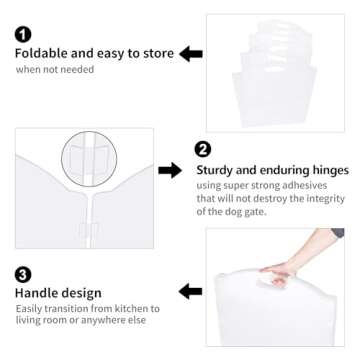 1
Foldable and easy to store
when not needed

2
Sturdy and enduring hinges
using super strong adhesives that will not destroy the integrity of the dog gate.

3
Handle design
Easily transition from kitchen to living room or anywhere else