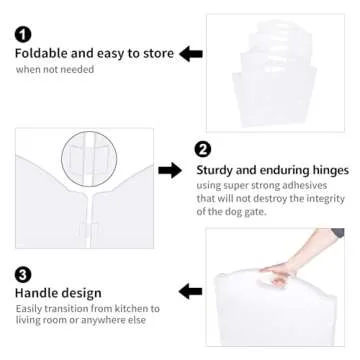 1
Foldable and easy to store
when not needed

2
Sturdy and enduring hinges
using super strong adhesives that will not destroy the integrity of the dog gate.

3
Handle design
Easily transition from kitchen to living room or anywhere else