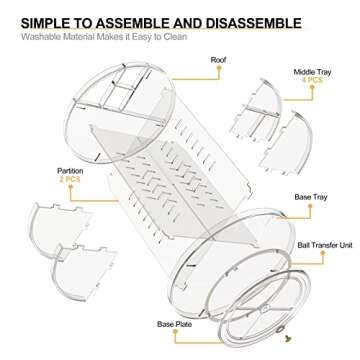 SIMPLE TO ASSEMBLE AND DISASSEMBLE
Washable Material Makes it Easy to Clean

Roof

Middle Tray
4 PCS

Partition
2 PCS

Base Tray

Ball Transfer Unit

Base Plate