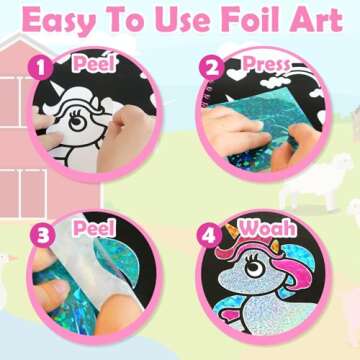 Easy To Use Foil Art

1 Peel

2 Press

3 Peel

4 Woah