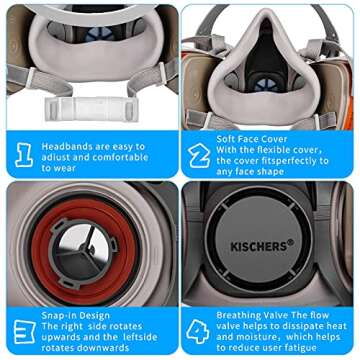 1
Headbands are easy to adiust and comfortable to wear

2
Soft Face Cover
With the flexible cover, the cover fitsperfectly to any face shape

KISCHERS®

3
Snap-in Design
The right side rotates upwards and the leftside rotates downwards

4
Breathing Valve The flow valve helps to dissipate heat and moisture, which helps to reduce user fatigue