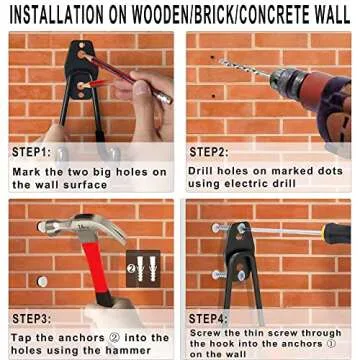 INSTALLATION ON WOODEN/BRICK/CONCRETE WALL

STEP1:
Mark the two big holes on the wall surface

STEP2:
Drill holes on marked dots using electric drill

②

STEP3:
Tap the anchors ② into the holes using the hammer

STEP4:
Screw the thin screw through the hook into the anchors ① on the wall