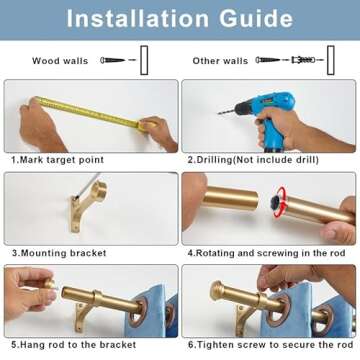 Installation Guide

Wood walls

Other walls

1.Mark target point

2.Drilling(Not include drill)

3.Mounting bracket

4.Rotating and screwing in the rod

5.Hang rod to the bracket

6.Tighten screw to secure the rod