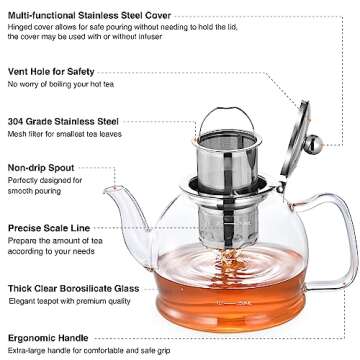 Multi-functional Stainless Steel Cover
Hinged cover allows for safe pouring without needing to hold the lid, the cover may be used with or without infuser

Vent Hole for Safety
No worry of boiling your hot tea

304 Grade Stainless Steel
Mesh filter for smallest tea leaves

Non-drip Spout
Perfectly designed for smooth pouring

Precise Scale Line
Prepare the amount of tea according to your needs

Thick Clear Borosilicate Glass
Elegant teapot with premium quality

Ergonomic Handle
Extra-large handle for comfortable and safe grip