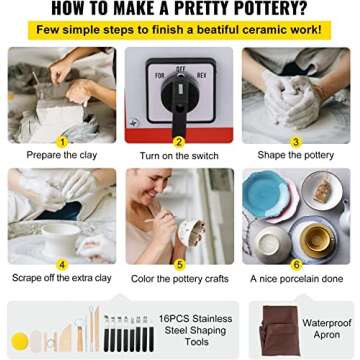 HOW TO MAKE A PRETTY POTTERY?

Few simple steps to finish a beatiful ceramic work!

FOR OFF REV

1
Prepare the clay

2
Turn on the switch

3
Shape the pottery

4
Scrape off the extra clay

5
Color the pottery crafts

6
A nice porcelain done

16PCS Stainless Steel Shaping Tools

Waterproof Apron