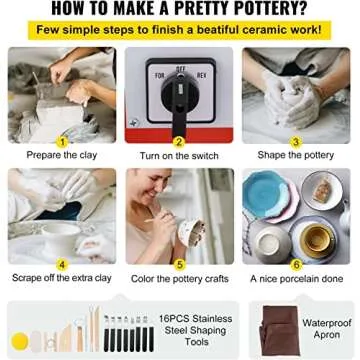 HOW TO MAKE A PRETTY POTTERY?

Few simple steps to finish a beatiful ceramic work!

FOR OFF REV

1
Prepare the clay

2
Turn on the switch

3
Shape the pottery

4
Scrape off the extra clay

5
Color the pottery crafts

6
A nice porcelain done

16PCS Stainless Steel Shaping Tools

Waterproof Apron