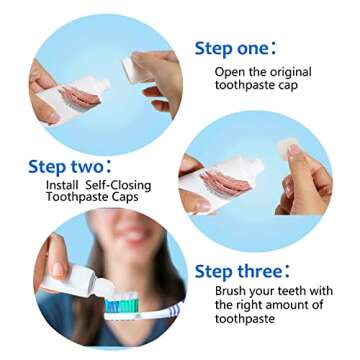 Step one：

Open the original toothpaste cap

Step two：

Install Self-Closing Toothpaste Caps

Step three：

Brush your teeth with the right amount of toothpaste