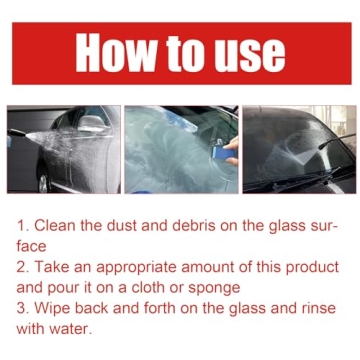 How to use

1. Clean the dust and debris on the glass surface
2. Take an appropriate amount of this product and pour it on a cloth or sponge
3. Wipe back and forth on the glass and rinse with water.