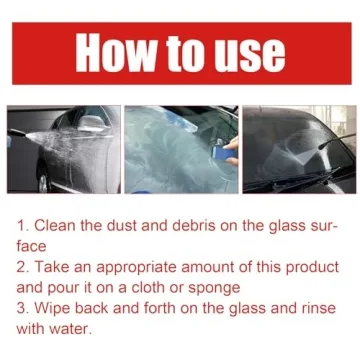 How to use

1. Clean the dust and debris on the glass surface
2. Take an appropriate amount of this product and pour it on a cloth or sponge
3. Wipe back and forth on the glass and rinse with water.