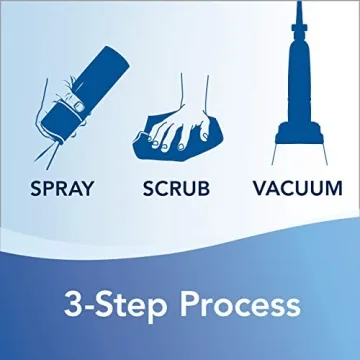 SPRAY SCRUB VACUUM

3-Step Process